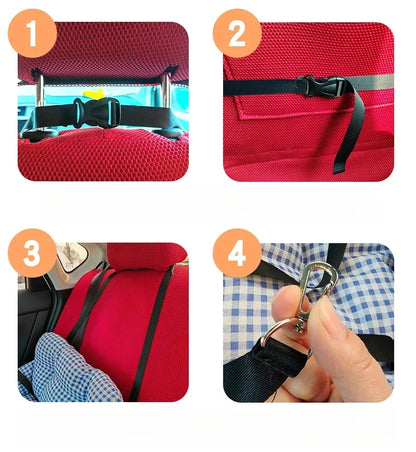 1

2

3

4