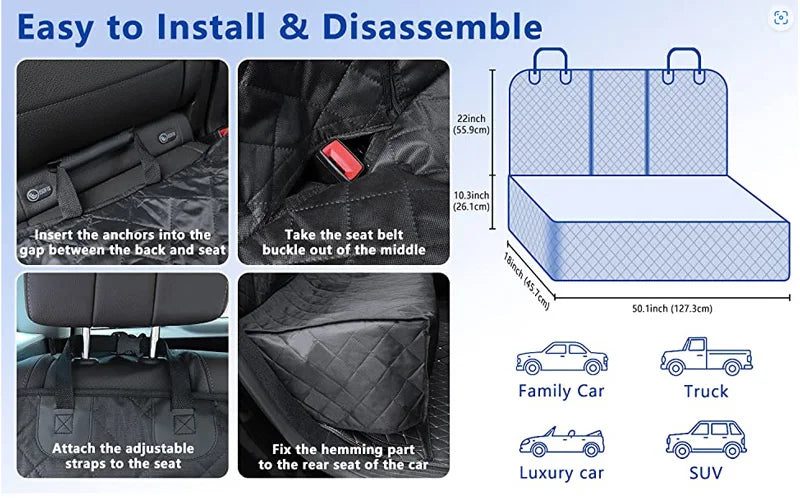 Easy to Install & Disassemble

Insert the anchors into the gap between the back and seat

Take the seat belt buckle out of the middle

Attach the adjustable straps to the seat

Fix the hemming part to the rear seat of the car

22inch (55.9cm)

10.3inch (26.1cm)

18inch (45.7cm)

50.1inch (127.3cm)

Family Car

Truck

Luxury car

SUV