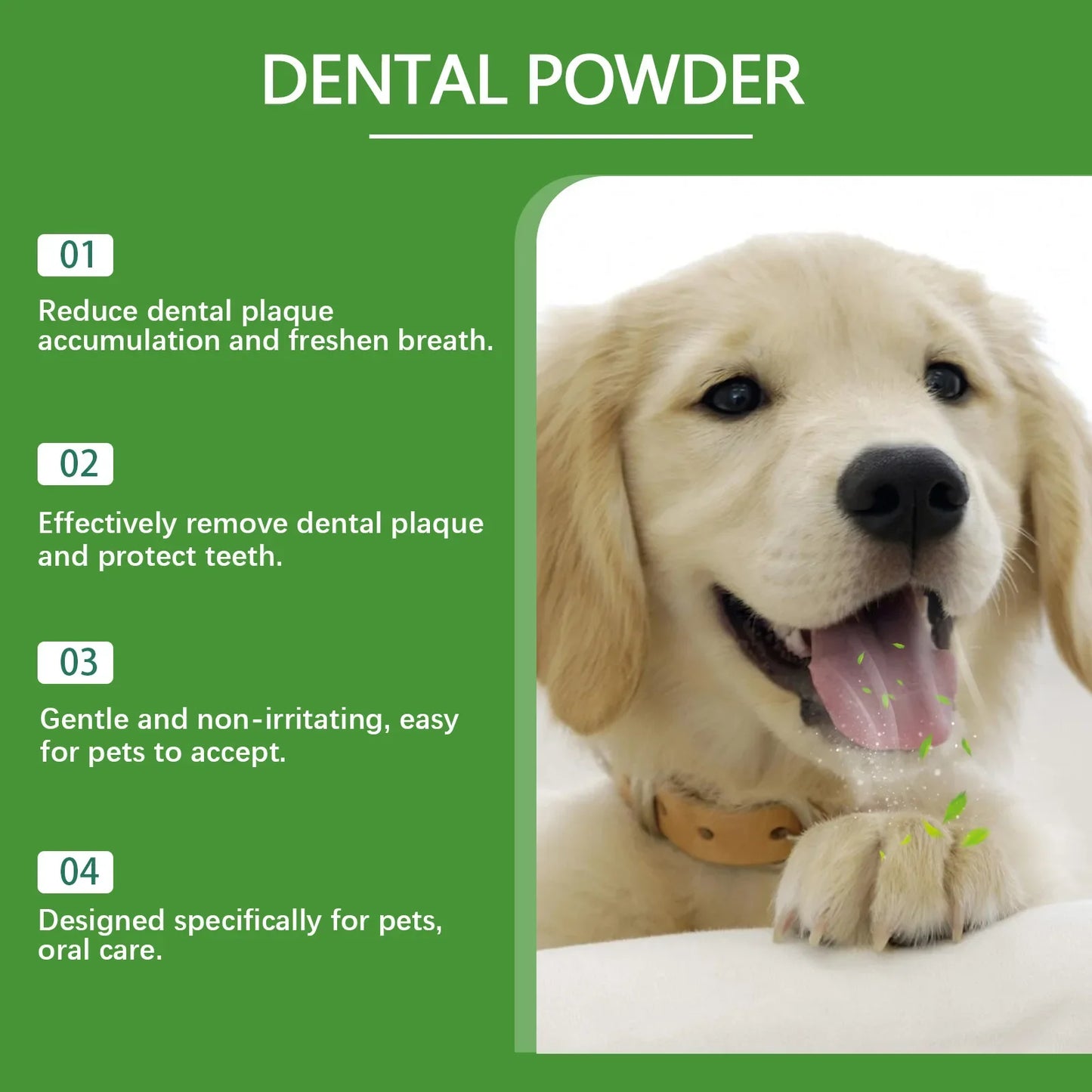 DENTAL POWDER

01

Reduce dental plaque accumulation and freshen breath.

02

Effectively remove dental plaque and protect teeth.

03

Gentle and non-irritating, easy for pets to accept.

04

Designed specifically for pets, oral care.