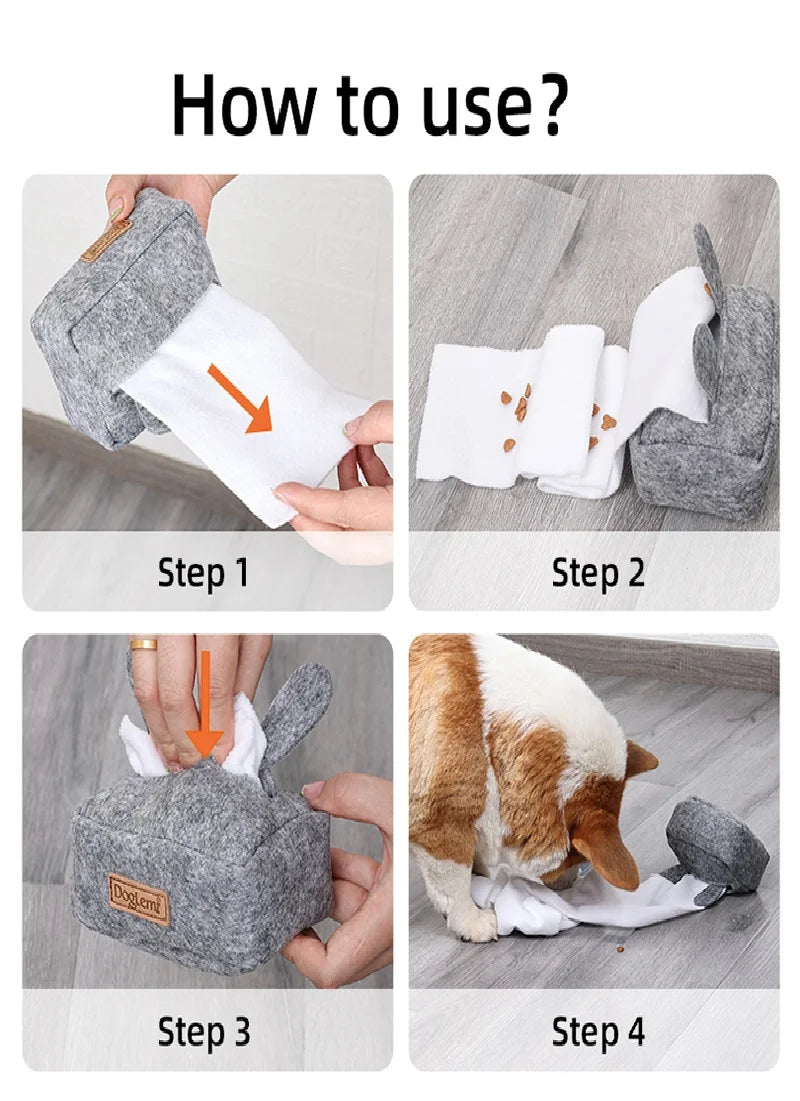 How to use?

Step 1

Step 2

DogLemi

Step 3

Step 4