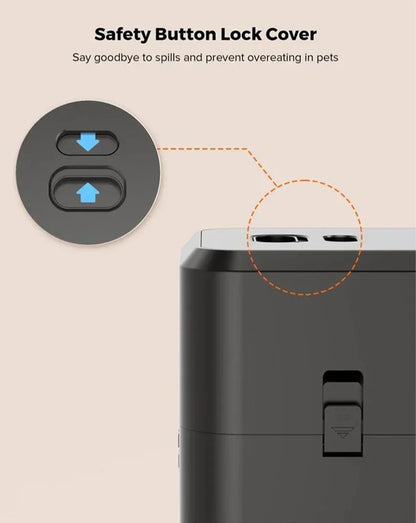 Safety Button Lock Cover

Say goodbye to spills and prevent overeating in pets