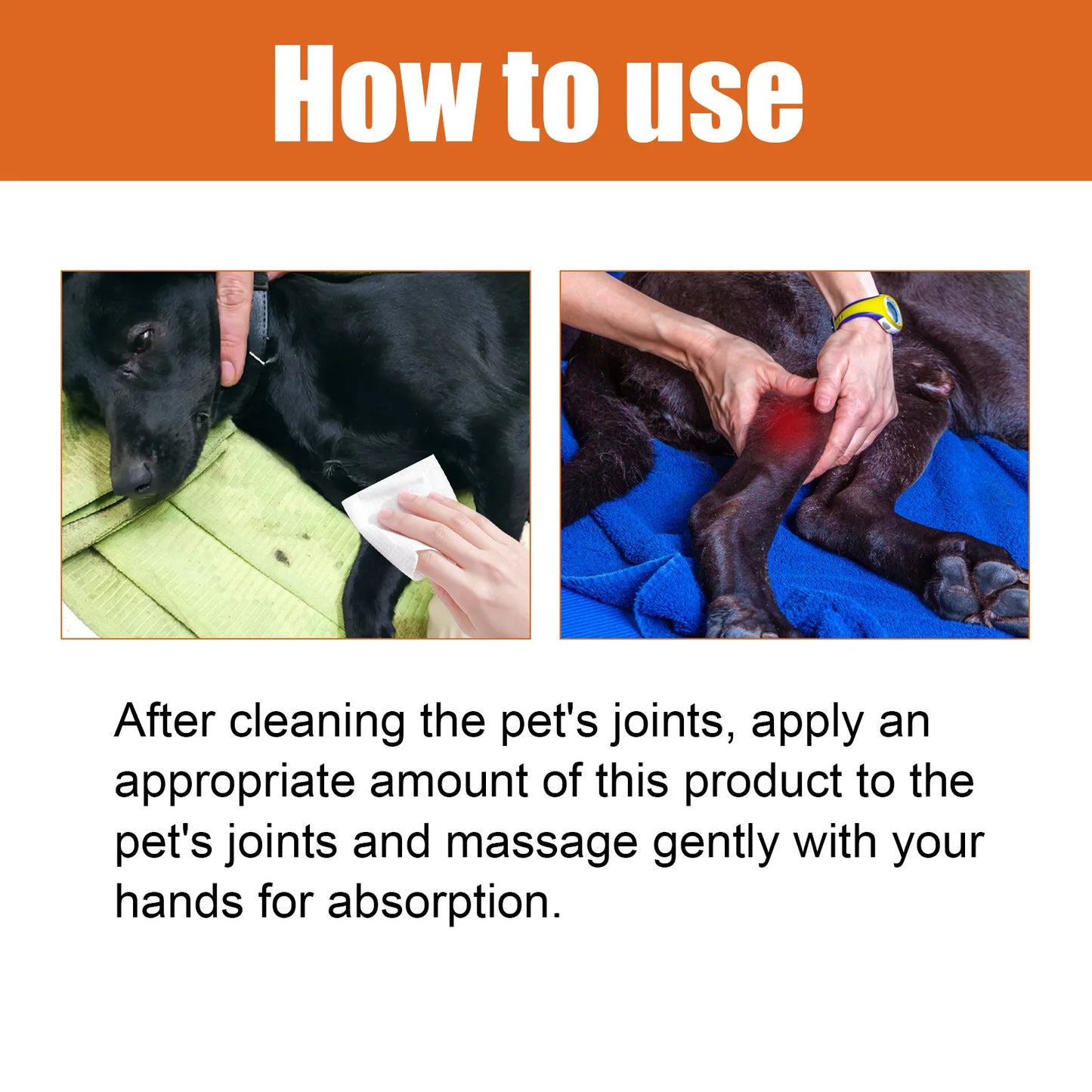 How to use

After cleaning the pet's joints, apply an appropriate amount of this product to the pet's joints and massage gently with your hands for absorption.