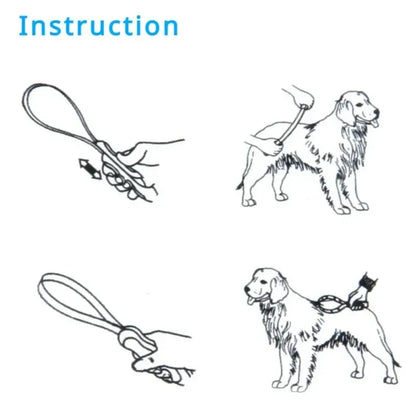 Instruction