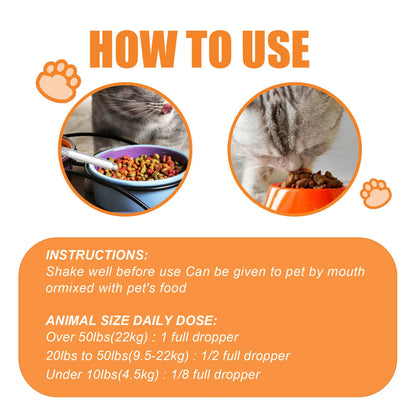 HOW TO USE

INSTRUCTIONS:
Shake well before use Can be given to pet by mouth ormixed with pet's food

ANIMAL SIZE DAILY DOSE:
Over 50lbs(22kg) : 1 full dropper
20lbs to 50lbs(9.5-22kg) : 1/2 full dropper
Under 10lbs(4.5kg) : 1/8 full dropper