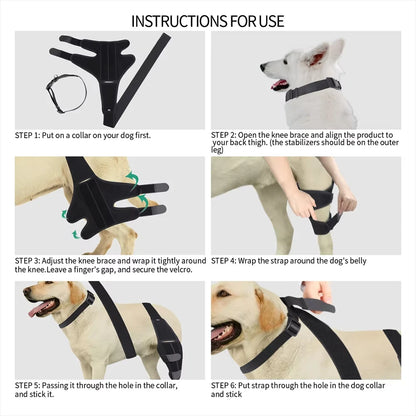 INSTRUCTIONS FOR USE

STEP 1: Put on a collar on your dog first.

STEP 2: Open the knee brace and align the product to your back thigh. (the stabilizers should be on the outer leg)

STEP 3: Adjust the knee brace and wrap it tightly around the knee.Leave a finger's gap, and secure the velcro.

STEP 4: Wrap the strap around the dog's belly

STEP 5: Passing it through the hole in the collar, and stick it.

STEP 6: Put strap through the hole in the dog collar and stick