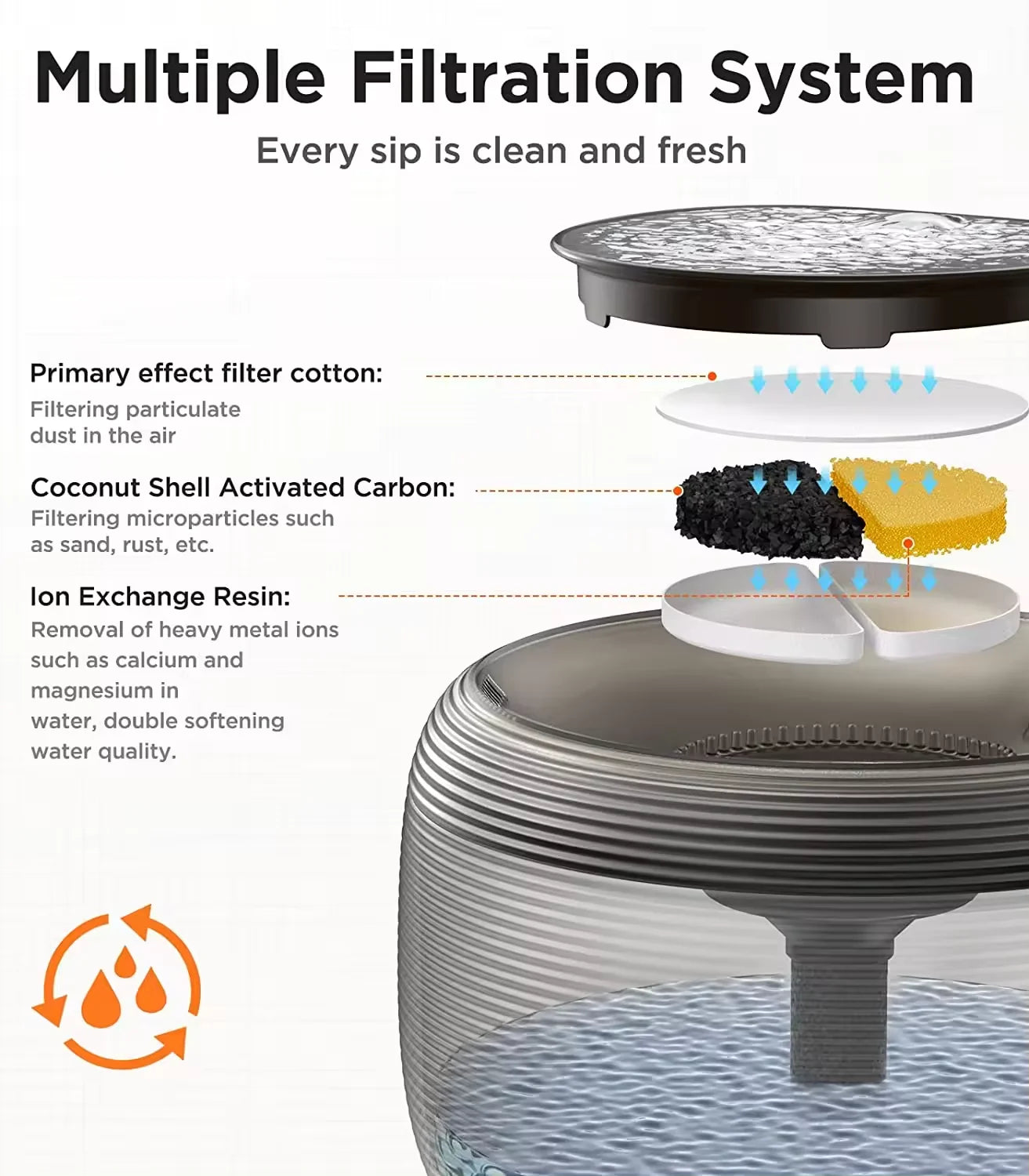 Multiple Filtration System

Every sip is clean and fresh

Primary effect filter cotton:

Filtering particulate dust in the air

Coconut Shell Activated Carbon:

Filtering microparticles such as sand, rust, etc.

Ion Exchange Resin:

Removal of heavy metal ions such as calcium and magnesium in water, double softening water quality.