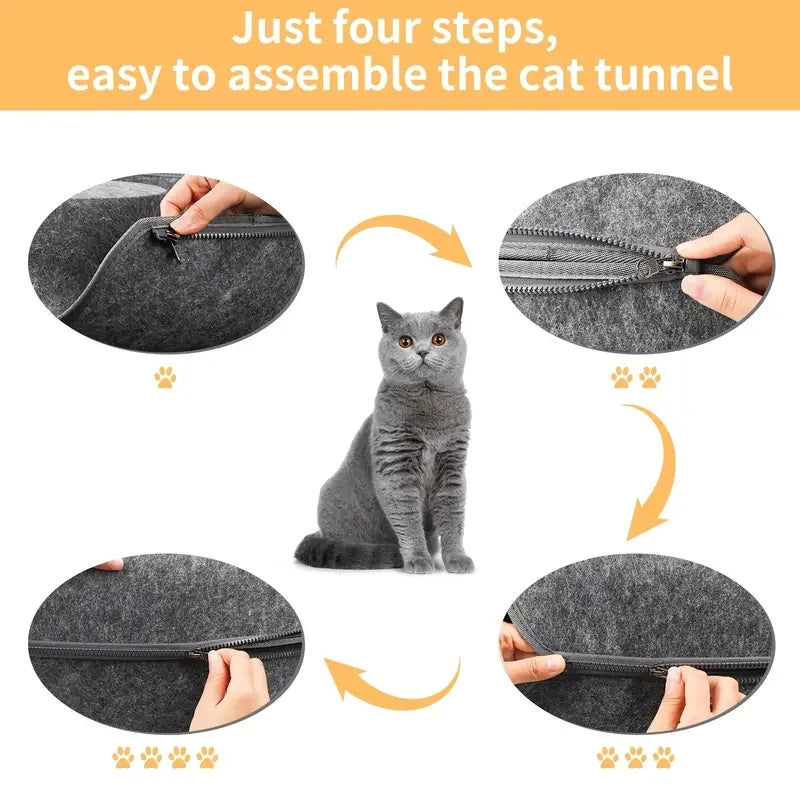 Just four steps,
easy to assemble the cat tunnel