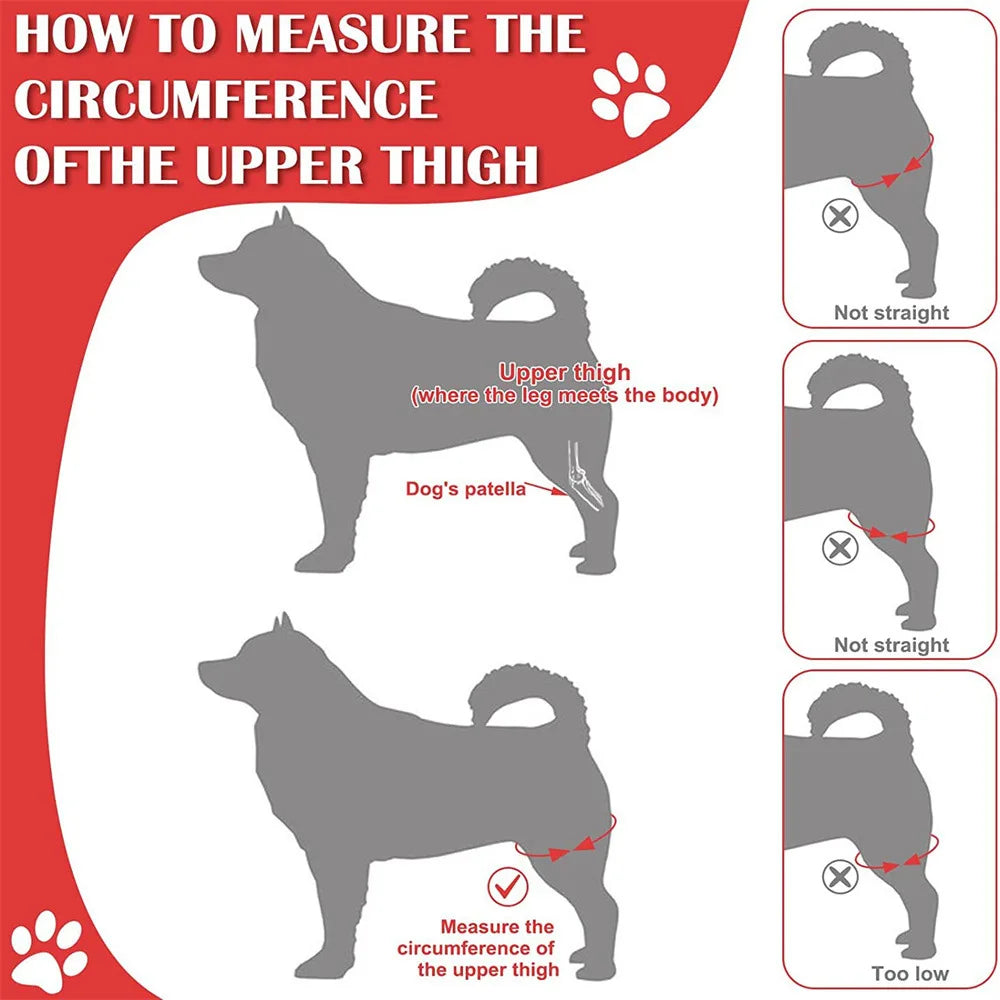 HOW TO MEASURE THE CIRCUMFERENCE OFTHE UPPER THIGH

Upper thigh
(where the leg meets the body)

Dog's patella

Measure the circumference of the upper thigh

Not straight

Not straight

Too low