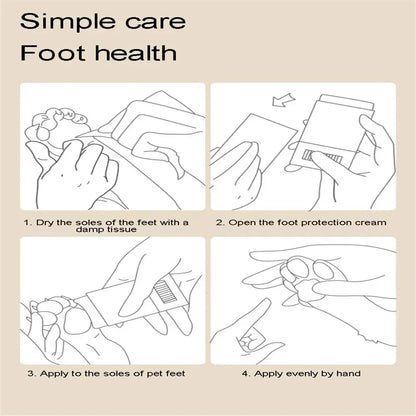 Simple care
Foot health

1. Dry the soles of the feet with a damp tissue

2. Open the foot protection cream

3. Apply to the soles of pet feet

4. Apply evenly by hand