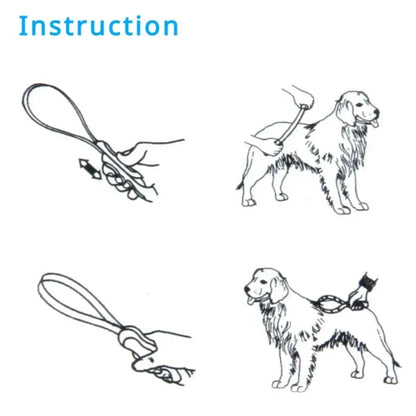 Instruction