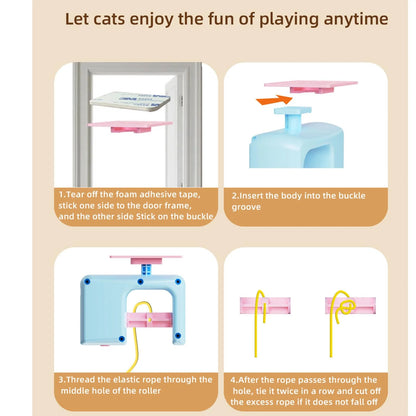 Let cats enjoy the fun of playing anytime

1.Tear off the foam adhesive tape, stick one side to the door frame, and the other side Stick on the buckle

2.Insert the body into the buckle groove

3.Thread the elastic rope through the middle hole of the roller

4.After the rope passes through the hole, tie it twice in a row and cut off the excess rope if it does not fall off