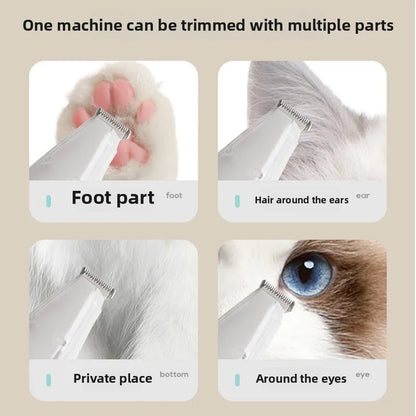 One machine can be trimmed with multiple parts

Foot part foot

Hair around the ears ear

Private place bottom

Around the eyes eye