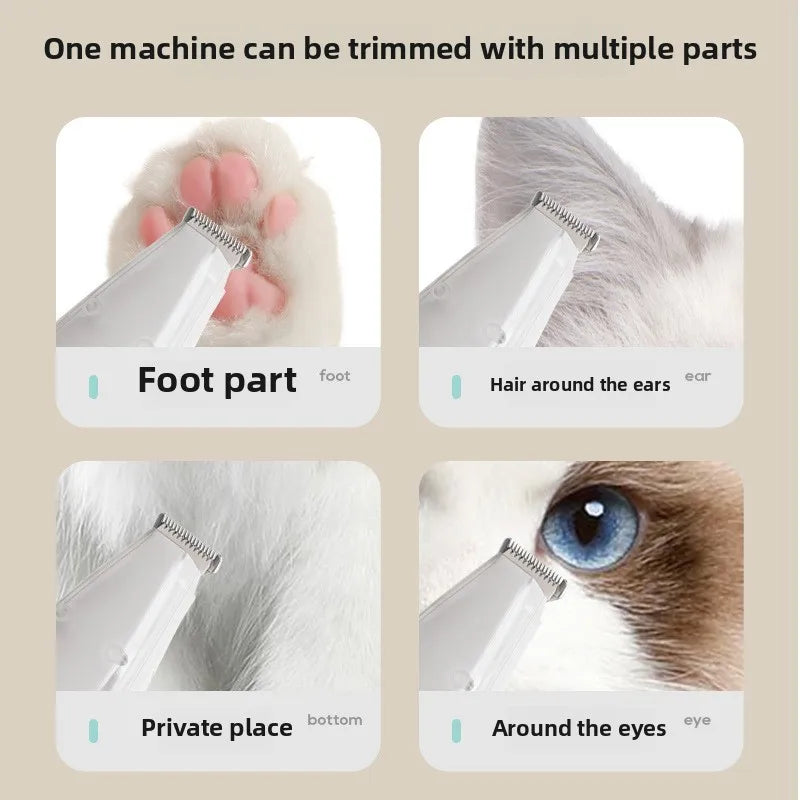 One machine can be trimmed with multiple parts

Foot part foot

Hair around the ears ear

Private place bottom

Around the eyes eye