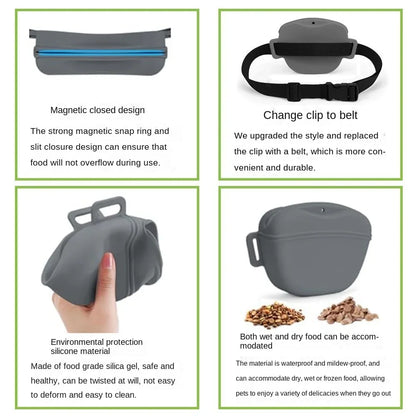 Magnetic closed design

The strong magnetic snap ring and slit closure design can ensure that food will not overflow during use.

Change clip to belt

We upgraded the style and replaced the clip with a belt, which is more convenient and durable.

Environmental protection silicone material

Made of food grade silica gel, safe and healthy, can be twisted at will, not easy to deform and easy to clean.

Both wet and dry food can be accommodated

The material is waterproof and mildew-proof, and can accommodate dry, wet or frozen food, allowing pets to enjoy a variety of delicacies when they go out