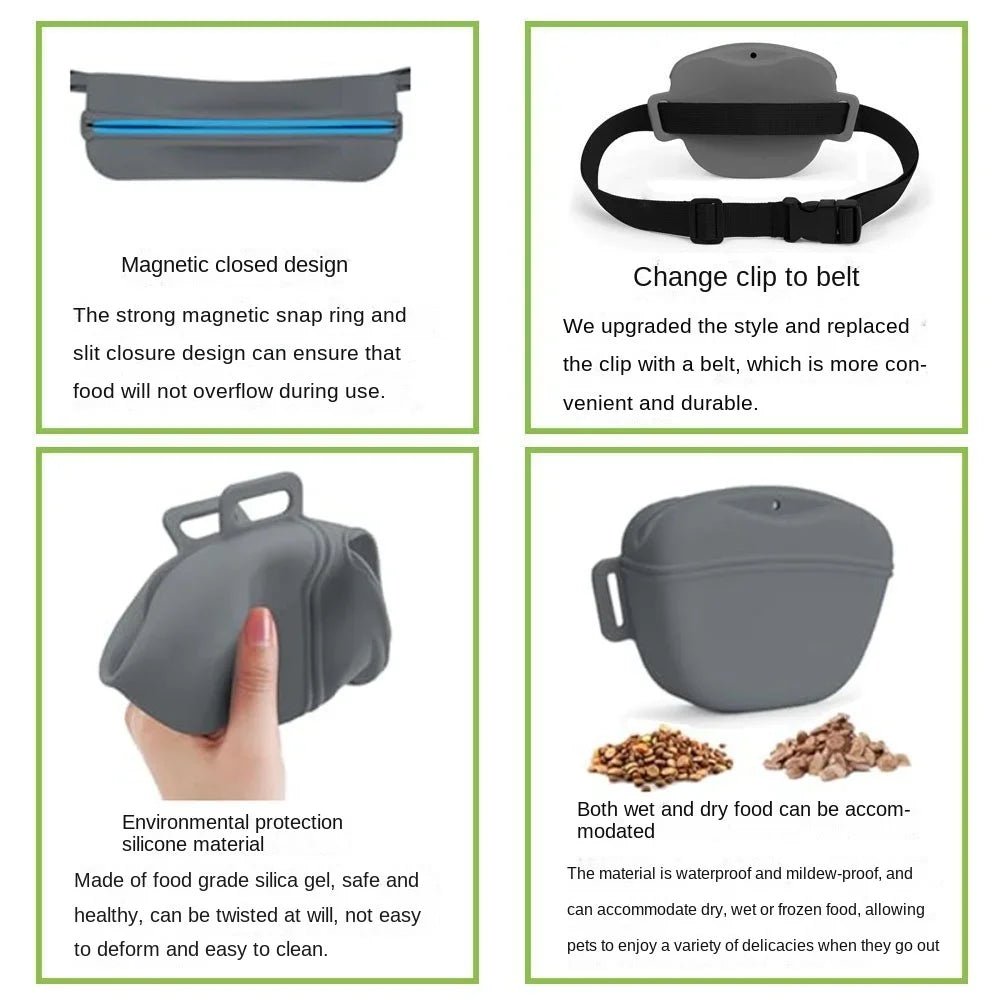 Magnetic closed design

The strong magnetic snap ring and slit closure design can ensure that food will not overflow during use.

Change clip to belt

We upgraded the style and replaced the clip with a belt, which is more convenient and durable.

Environmental protection silicone material

Made of food grade silica gel, safe and healthy, can be twisted at will, not easy to deform and easy to clean.

Both wet and dry food can be accommodated

The material is waterproof and mildew-proof, and can accommodate dry, wet or frozen food, allowing pets to enjoy a variety of delicacies when they go out