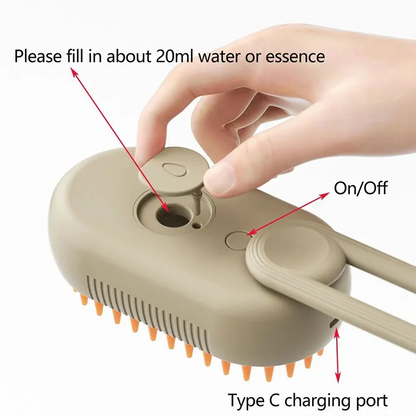 Please fill in about 20ml water or essence

On/Off

Type C charging port